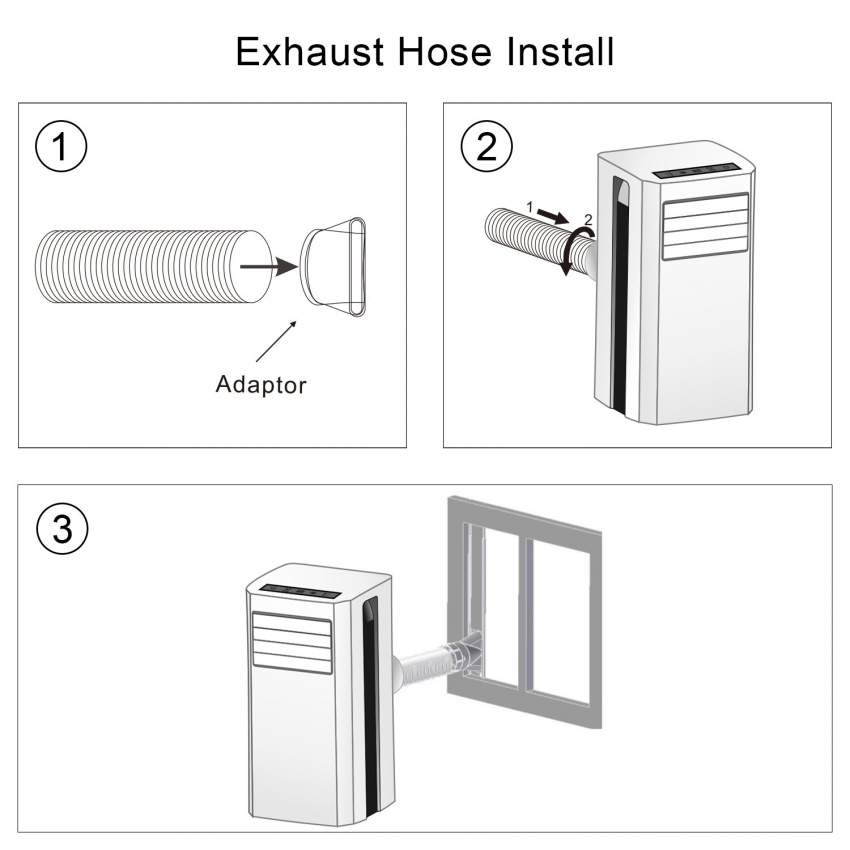 Exhaust Hose Install

①

Adaptor

②

1

2

③