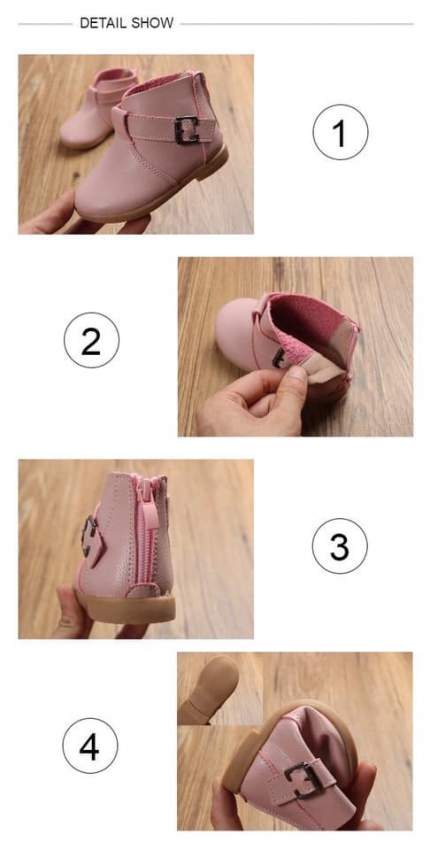 DETAIL SHOW

1

2

3

4