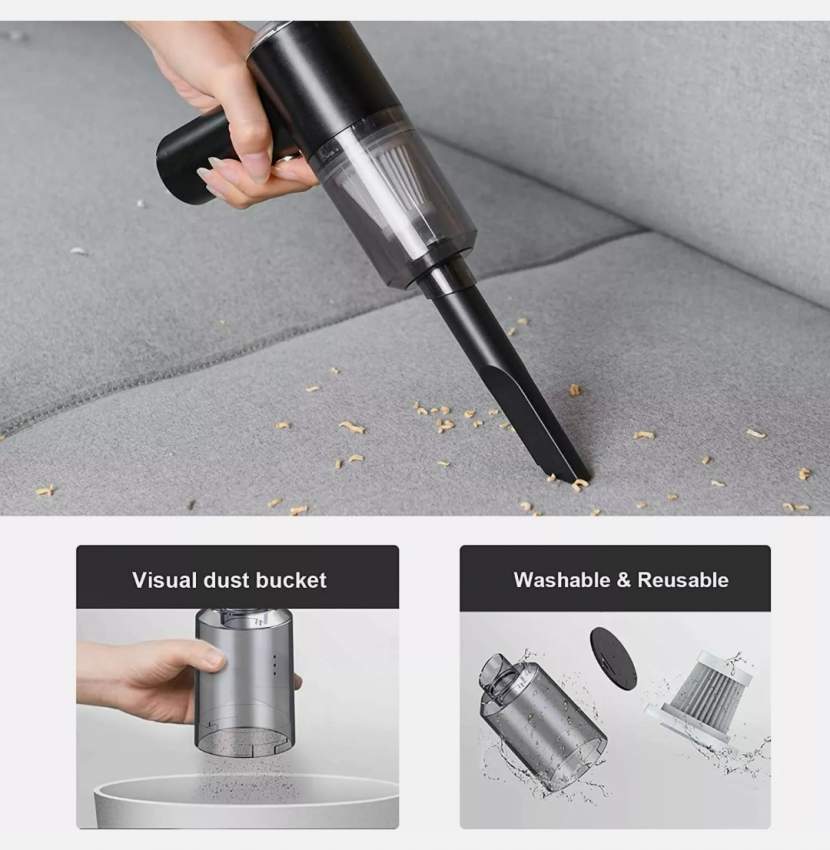 Visual dust bucket

Washable & Reusable