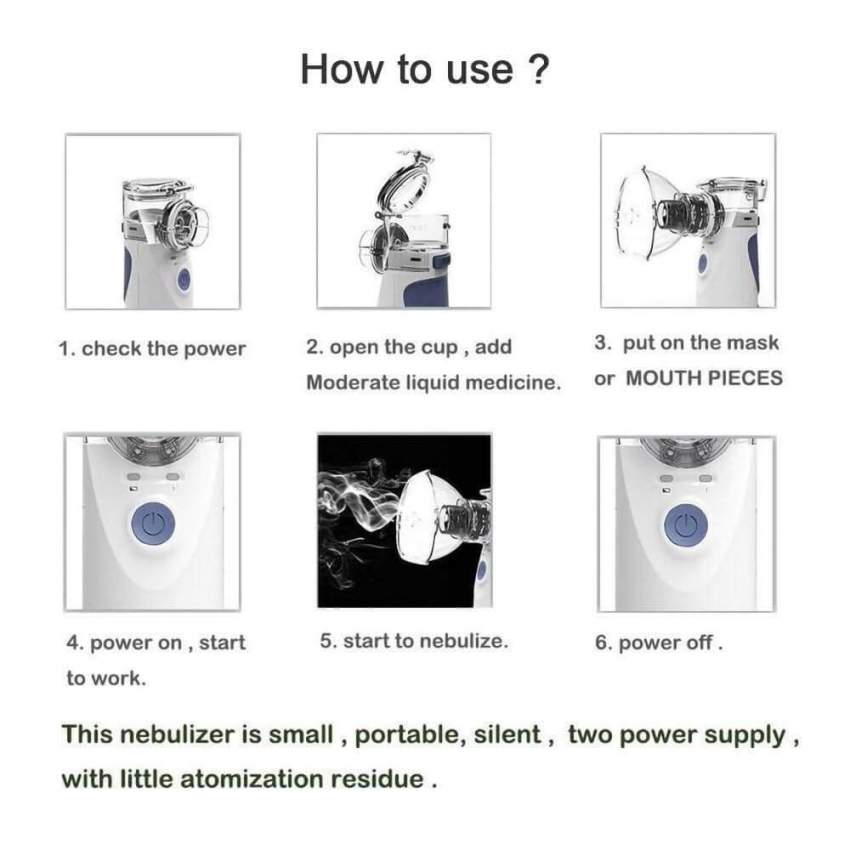 How to use ?

1. check the power

2. open the cup , add Moderate liquid medicine.

3. put on the mask or MOUTH PIECES

4. power on , start to work.

5. start to nebulize.

6. power off .

This nebulizer is small , portable, silent , two power supply , with little atomization residue .