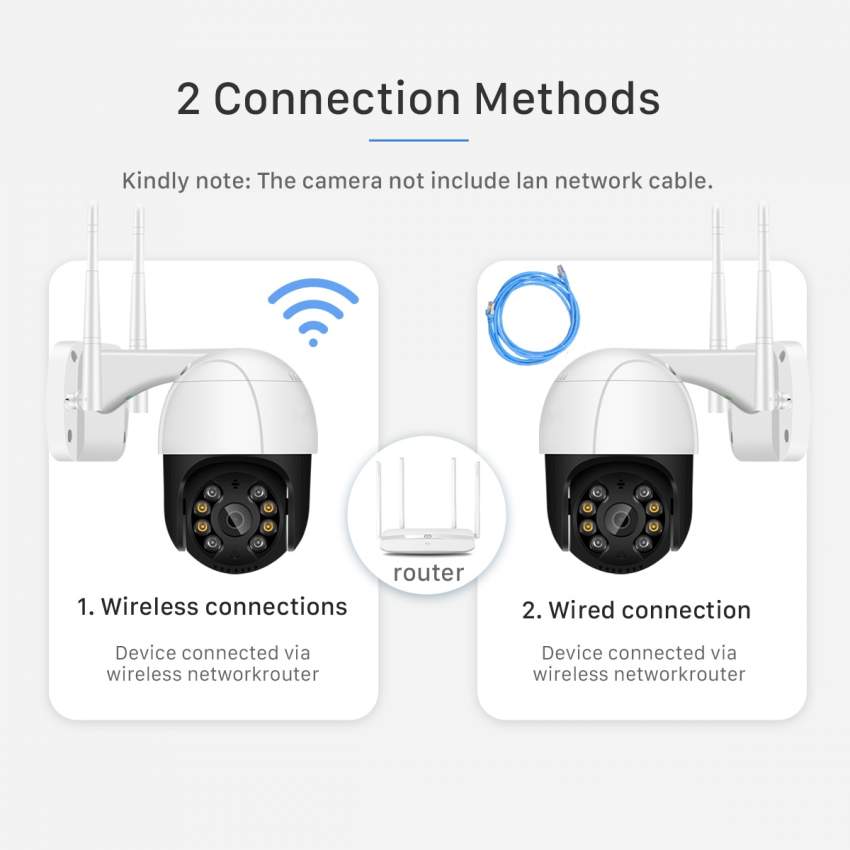 2 Connection Methods

Kindly note: The camera not include lan network cable.

1. Wireless connections

Device connected via wireless networkrouter

router

2. Wired connection

Device connected via wireless networkrouter