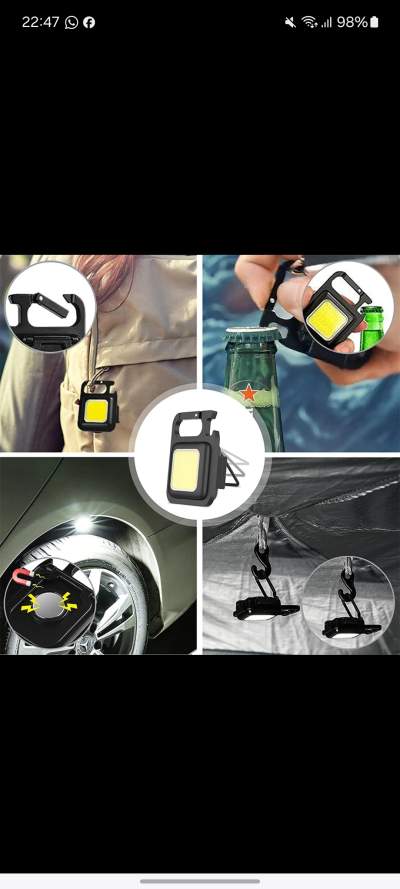 22:47 98%